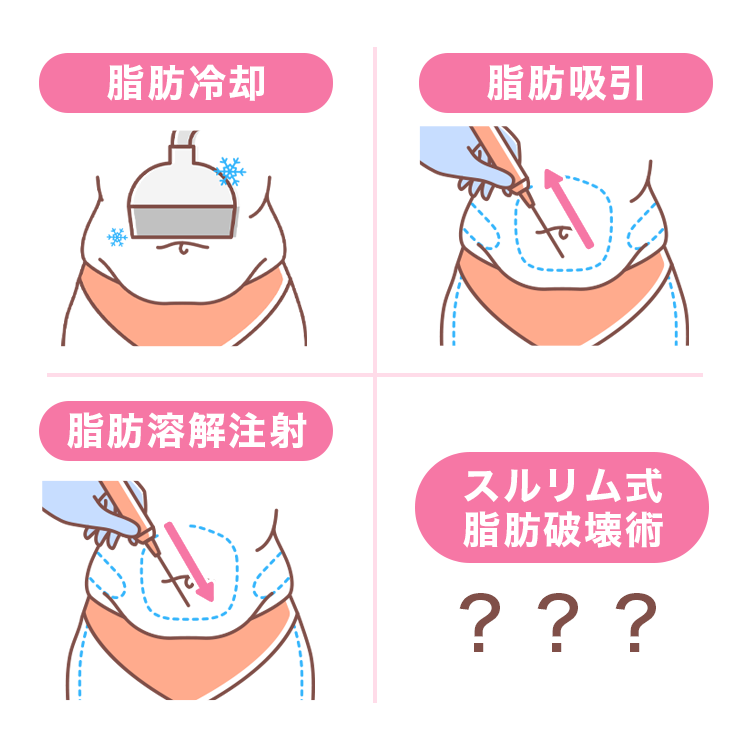 脂肪冷却

脂肪吸引

脂肪溶解注射

スルリム式
脂肪破壊術

？？？